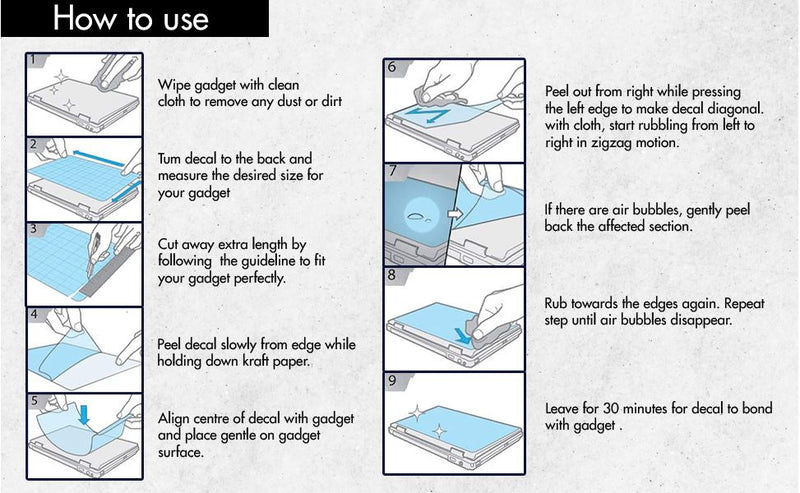 How to use

1
Wipe gadget with clean cloth to remove any dust or dirt

2
Tum decal to the back and measure the desired size for your gadget

3
Cut away extra length by following the guideline to fit your gadget perfectly.

4
Peel decal slowly from edge while holding down kraft paper.

5
Align centre of decal with gadget and place gentle on gadget surface.

6
Peel out from right while pressing the left edge to make decal diagonal. with cloth, start rubbling from left to right in zigzag motion.

7
If there are air bubbles, gently peel back the affected section.

8
Rub towards the edges again. Repeat step until air bubbles disappear.

9
Leave for 30 minutes for decal to bond with gadget .