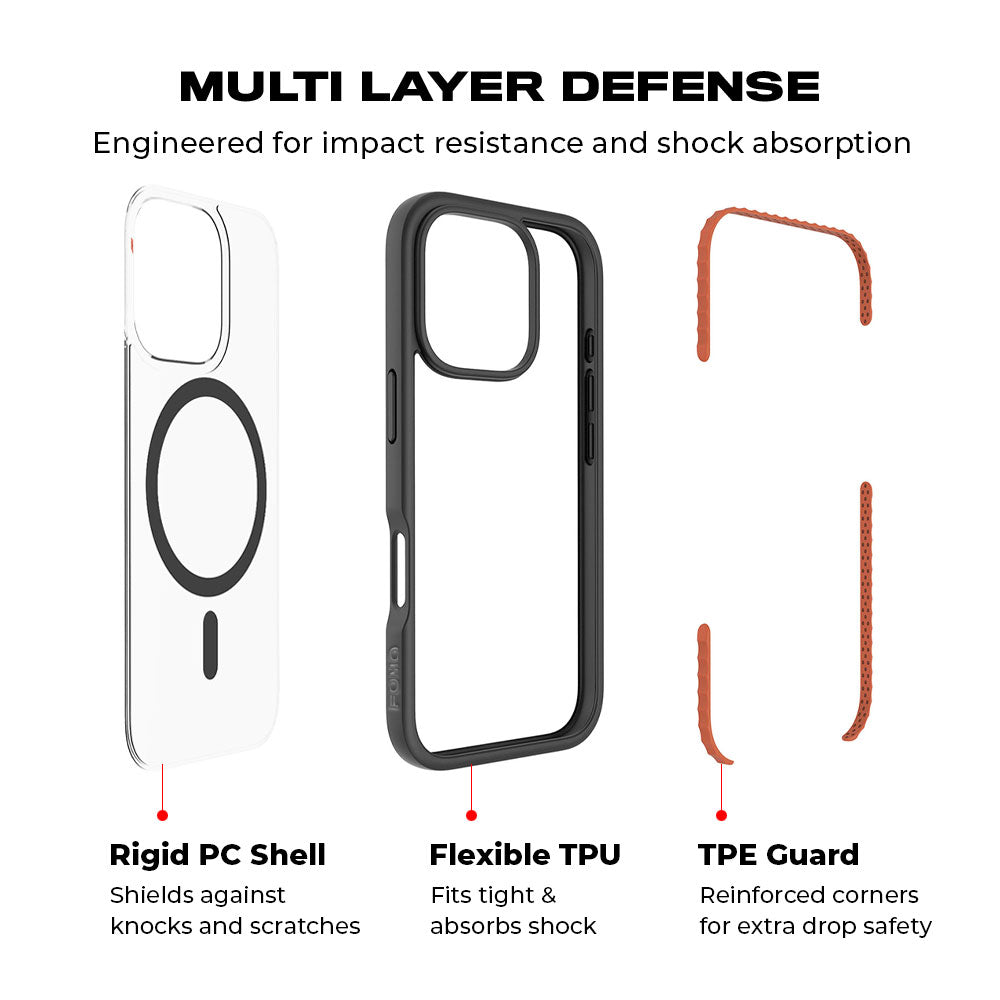 MULTI LAYER DEFENSE

Engineered for impact resistance and shock absorption

FOMO

Rigid PC Shell

Shields against knocks and scratches

Flexible TPU

Fits tight & absorbs shock

TPE Guard

Reinforced corners for extra drop safety